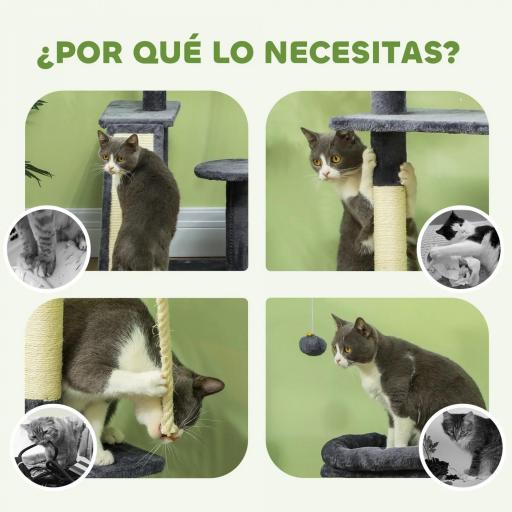 ¿POR QUÉ LO NECESITAS?