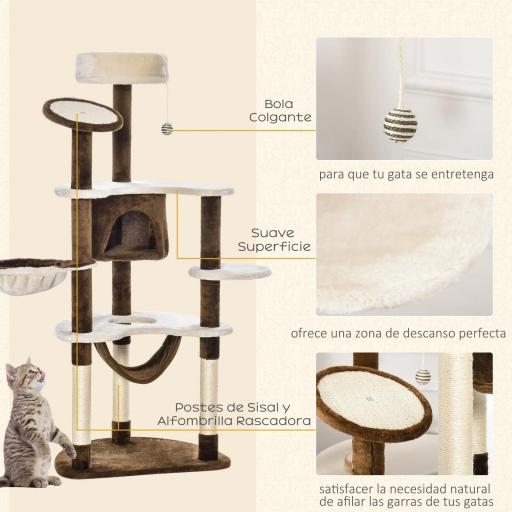 Bola Colgante

para que tu gata se entretenga

Suave Superficie

ofrece una zona de descanso perfecta

Postes de Sisal y Alfombrilla Rascadora

satisfacer la necesidad natural de afilar las garras de tus gatas