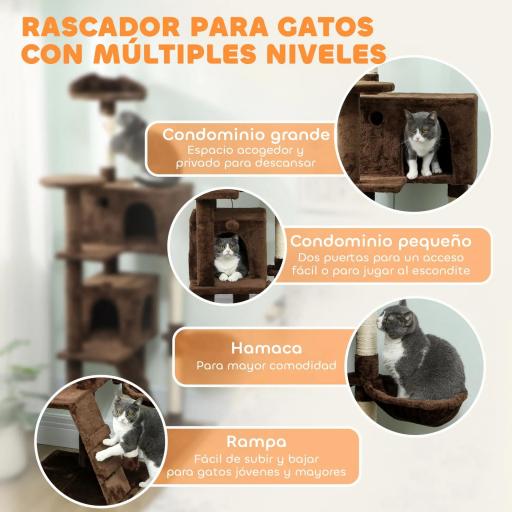 RASCADOR PARA GATOS CON MÚLTIPLES NIVELES

Condominio grande
Espacio acogedor y privado para descansar

Condominio pequeño
Dos puertas para un acceso fácil o para jugar al escondite

Hamaca
Para mayor comodidad

Rampa
Fácil de subir y bajar para gatos jóvenes y mayores