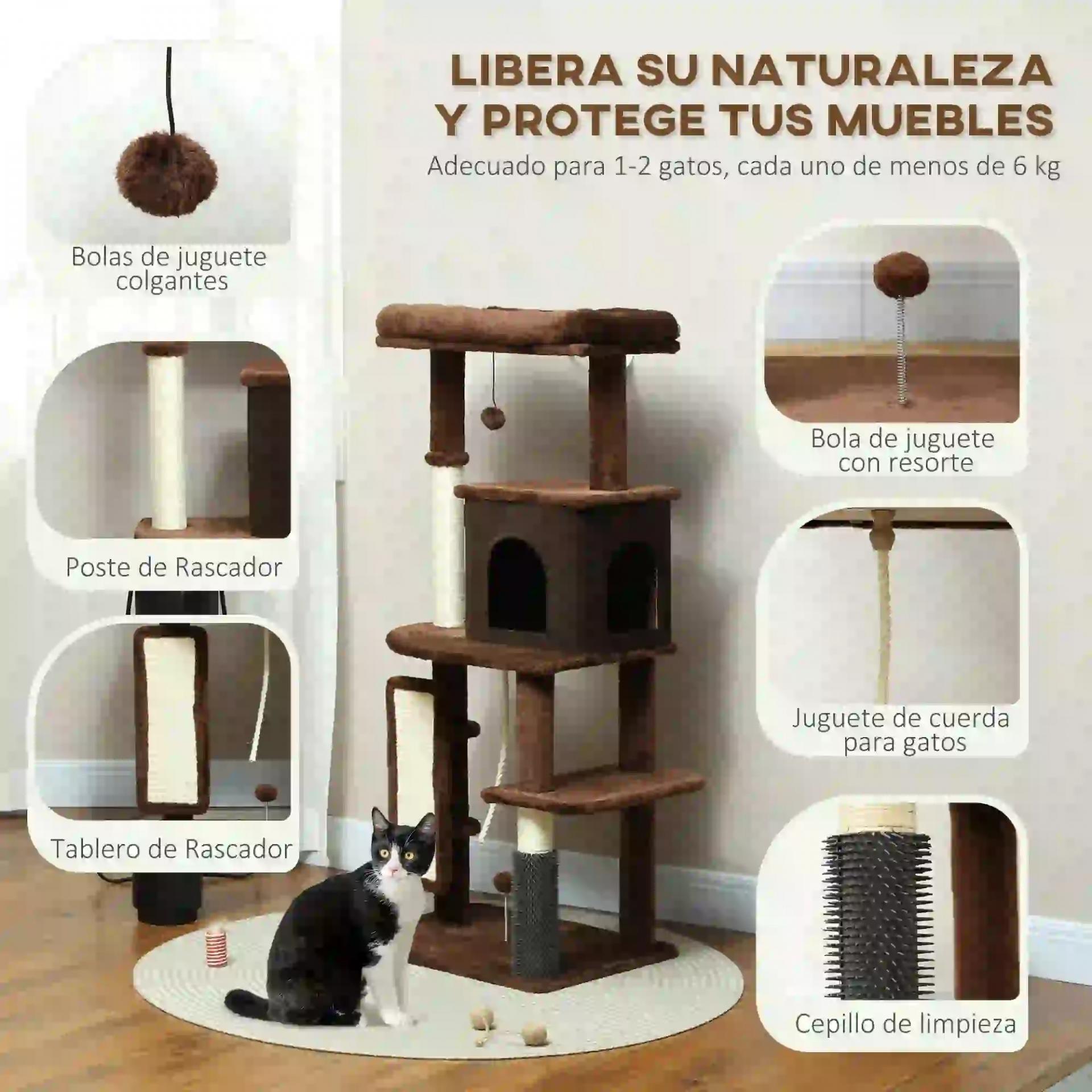 LIBERA SU NATURALEZA Y PROTEGE TUS MUEBLES

Adecuado para 1-2 gatos, cada uno de menos de 6 kg

Bolas de juguete colgantes

Poste de Rascador

Tablero de Rascador

Bola de juguete con resorte

Juguete de cuerda para gatos

Cepillo de limpieza