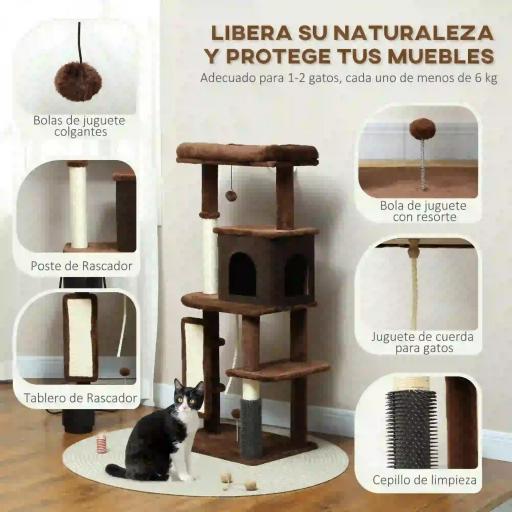 LIBERA SU NATURALEZA
Y PROTEGE TUS MUEBLES
Adecuado para 1-2 gatos, cada uno de menos de 6 kg

Bolas de juguete colgantes

Poste de Rascador

Tablero de Rascador

Bola de juguete con resorte

Juguete de cuerda para gatos

Cepillo de limpieza