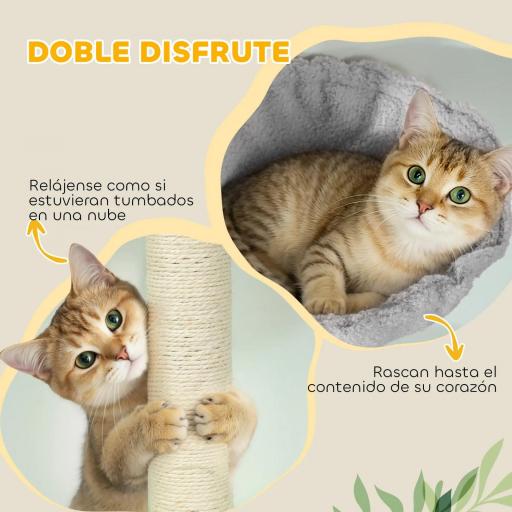 DOBLE DISFRUTE

Relájense como si estuvieran tumbados en una nube

Rascan hasta el contenido de su corazón