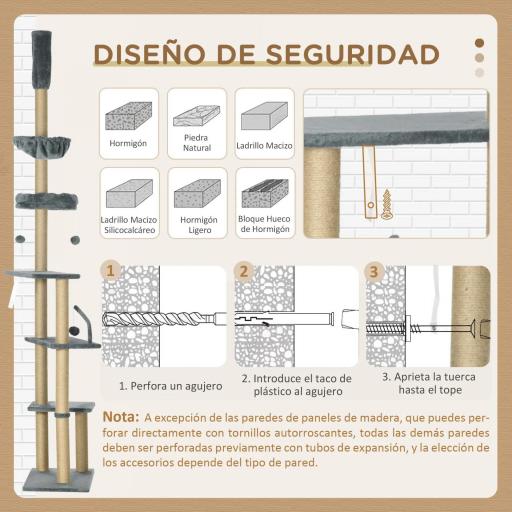 DISEÑO DE SEGURIDAD

Hormigón

Piedra Natural

Ladrillo Macizo

Ladrillo Macizo Silicocalcáreo

Hormigón Ligero

Bloque Hueco de Hormigón

1

2

3

1. Perfora un agujero

2. Introduce el taco de plástico al agujero

3. Aprieta la tuerca hasta el tope

Nota: A excepción de las paredes de paneles de madera, que puedes perforar directamente con tornillos autorroscantes, todas las demás paredes deben ser perforadas previamente con tubos de expansión, y la elección de los accesorios depende del tipo de pared.