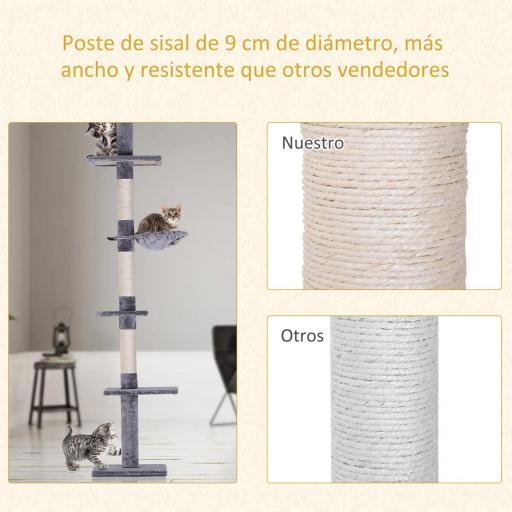 Poste de sisal de 9 cm de diámetro, más ancho y resistente que otros vendedores

Nuestro

Otros