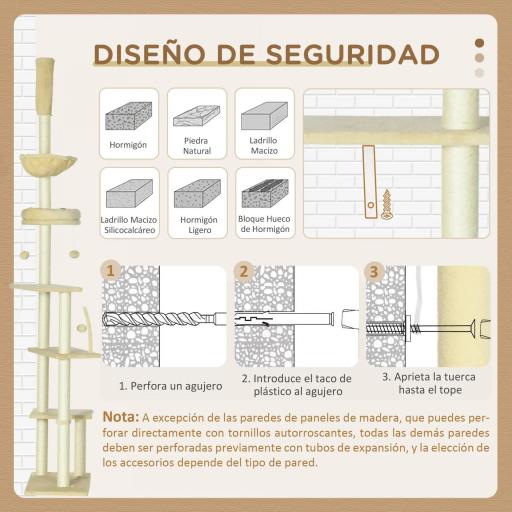 DISEÑO DE SEGURIDAD

Hormigón

Piedra Natural

Ladrillo Macizo

Ladrillo Macizo Silicocalcáreo

Hormigón Ligero

Bloque Hueco de Hormigón

1

2

3

1. Perfora un agujero

2. Introduce el taco de plástico al agujero

3. Aprieta la tuerca hasta el tope

Nota: A excepción de las paredes de paneles de madera, que puedes perforar directamente con tornillos autorroscantes, todas las demás paredes deben ser perforadas previamente con tubos de expansión, y la elección de los accesorios depende del tipo de pared.