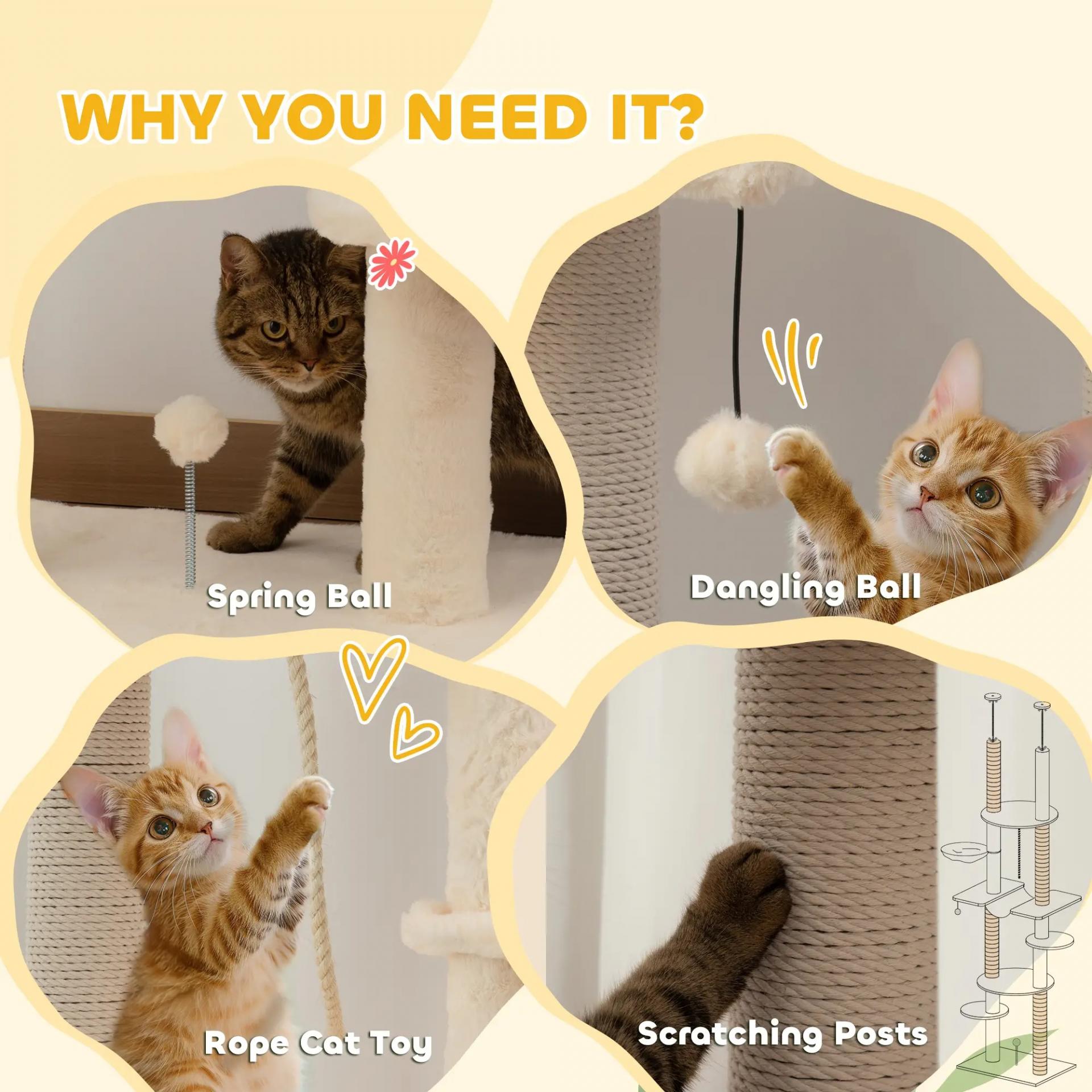 WHY YOU NEED IT?

Spring Ball

Dangling Ball

Rope Cat Toy

Scratching Posts