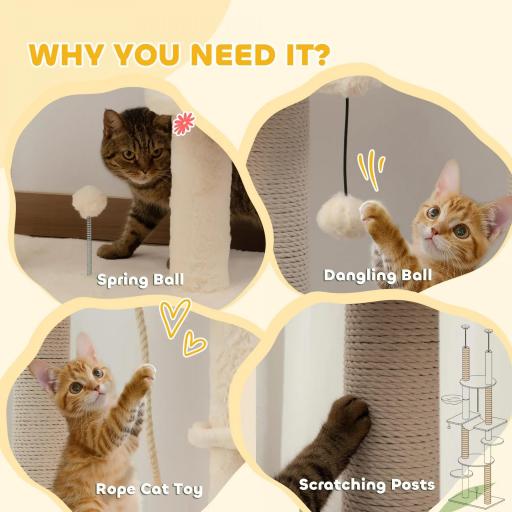 WHY YOU NEED IT?

Spring Ball

Dangling Ball

Rope Cat Toy

Scratching Posts