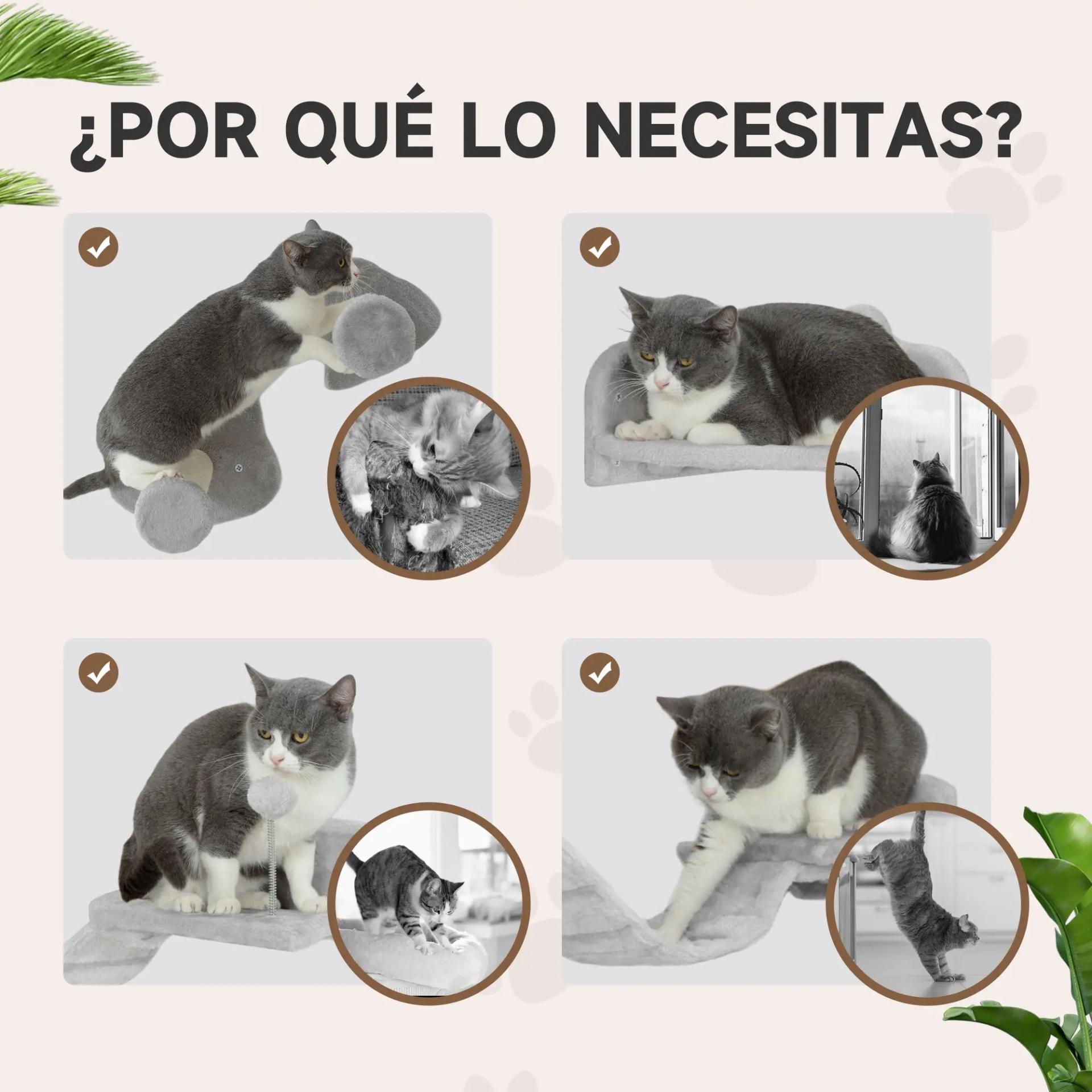 ¿POR QUÉ LO NECESITAS?