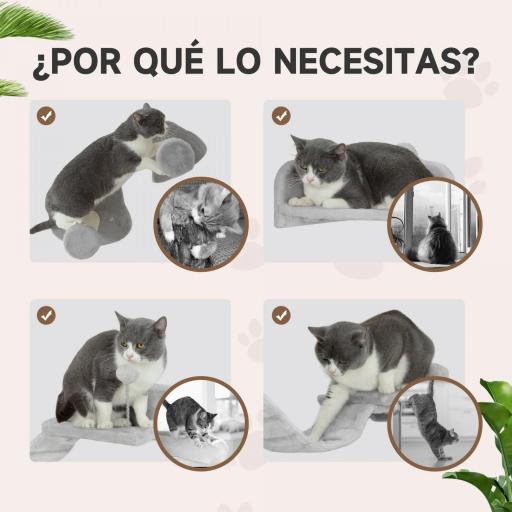 ¿POR QUÉ LO NECESITAS?