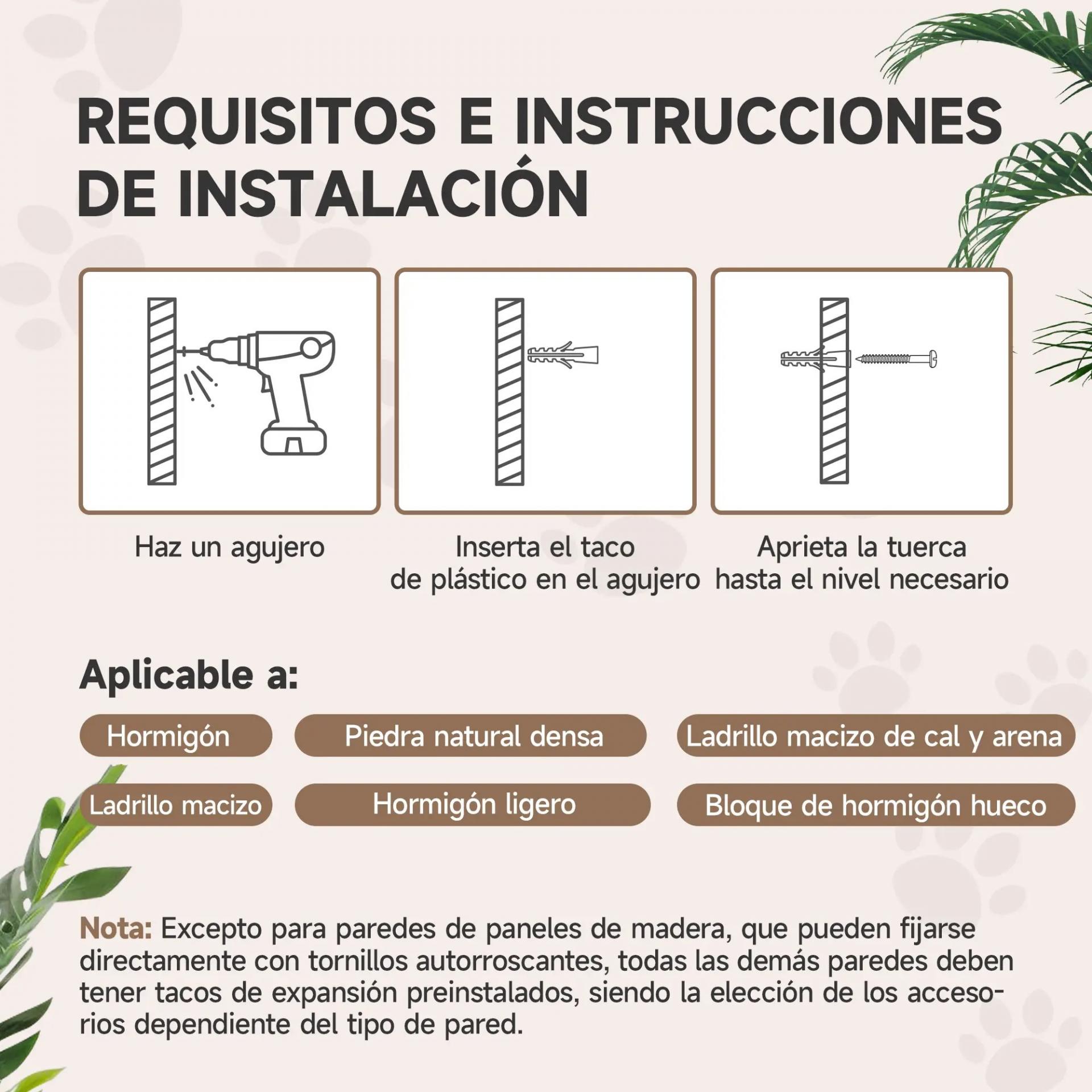 REQUISITOS E INSTRUCCIONES DE INSTALACIÓN

Haz un agujero

Inserta el taco de plástico en el agujero

Aprieta la tuerca hasta el nivel necesario

Aplicable a:

Hormigón

Piedra natural densa

Ladrillo macizo de cal y arena

Ladrillo macizo

Hormigón ligero

Bloque de hormigón hueco

Nota: Excepto para paredes de paneles de madera, que pueden fijarse directamente con tornillos autorroscantes, todas las demás paredes deben tener tacos de expansión preinstalados, siendo la elección de los accesorios dependiente del tipo de pared.