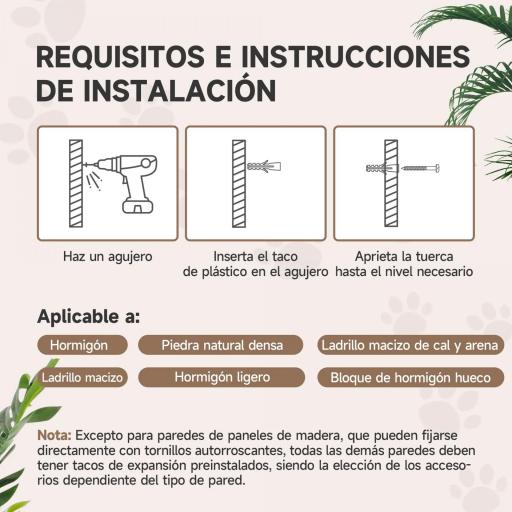 REQUISITOS E INSTRUCCIONES DE INSTALACIÓN

Haz un agujero

Inserta el taco de plástico en el agujero

Aprieta la tuerca hasta el nivel necesario

Aplicable a:

Hormigón

Piedra natural densa

Ladrillo macizo de cal y arena

Ladrillo macizo

Hormigón ligero

Bloque de hormigón hueco

Nota: Excepto para paredes de paneles de madera, que pueden fijarse directamente con tornillos autorroscantes, todas las demás paredes deben tener tacos de expansión preinstalados, siendo la elección de los accesorios dependiente del tipo de pared.