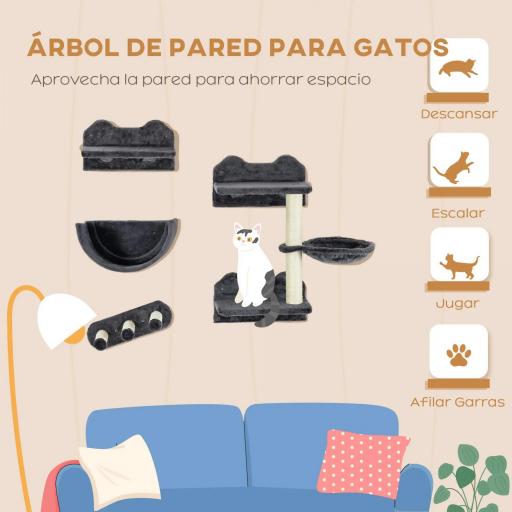 ÁRBOL DE PARED PARA GATOS

Aprovecha la pared para ahorrar espacio

Descansar

Escalar

Jugar

Afilar Garras