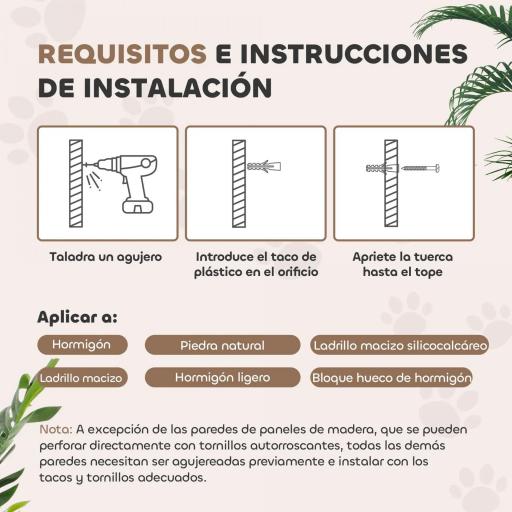 REQUISITOS E INSTRUCCIONES DE INSTALACIÓN

Taladra un agujero

Introduce el taco de plástico en el orificio

Apriete la tuerca hasta el tope

Aplicar a:

Hormigón

Piedra natural

Ladrillo macizo silicocalcáreo

Ladrillo macizo

Hormigón ligero

Bloque hueco de hormigón

Nota: A excepción de las paredes de paneles de madera, que se pueden perforar directamente con tornillos autorroscantes, todas las demás paredes necesitan ser agujereadas previamente e instalar con los tacos y tornillos adecuados.