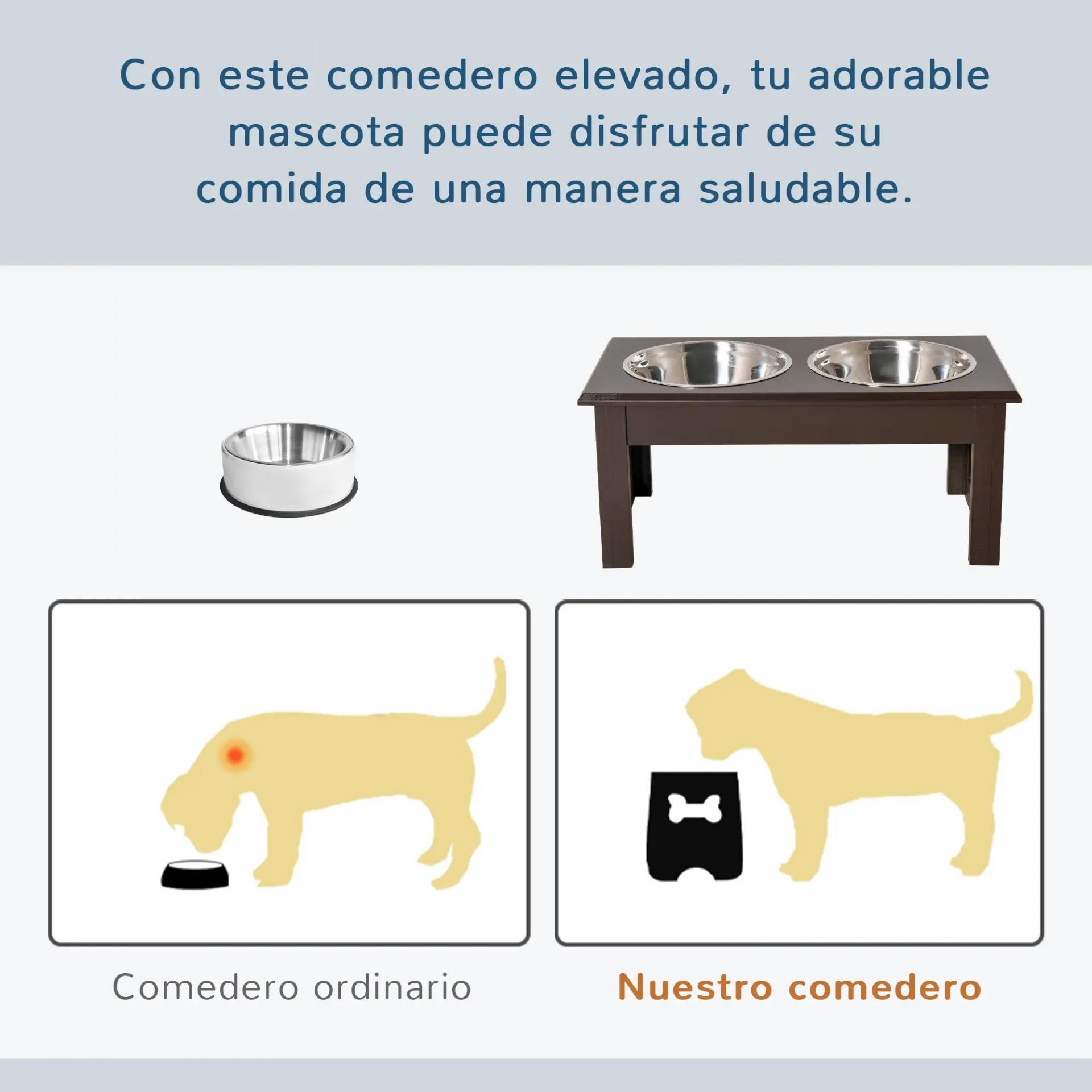 Con este comedero elevado, tu adorable mascota puede disfrutar de su comida de una manera saludable.

Comedero ordinario

Nuestro comedero