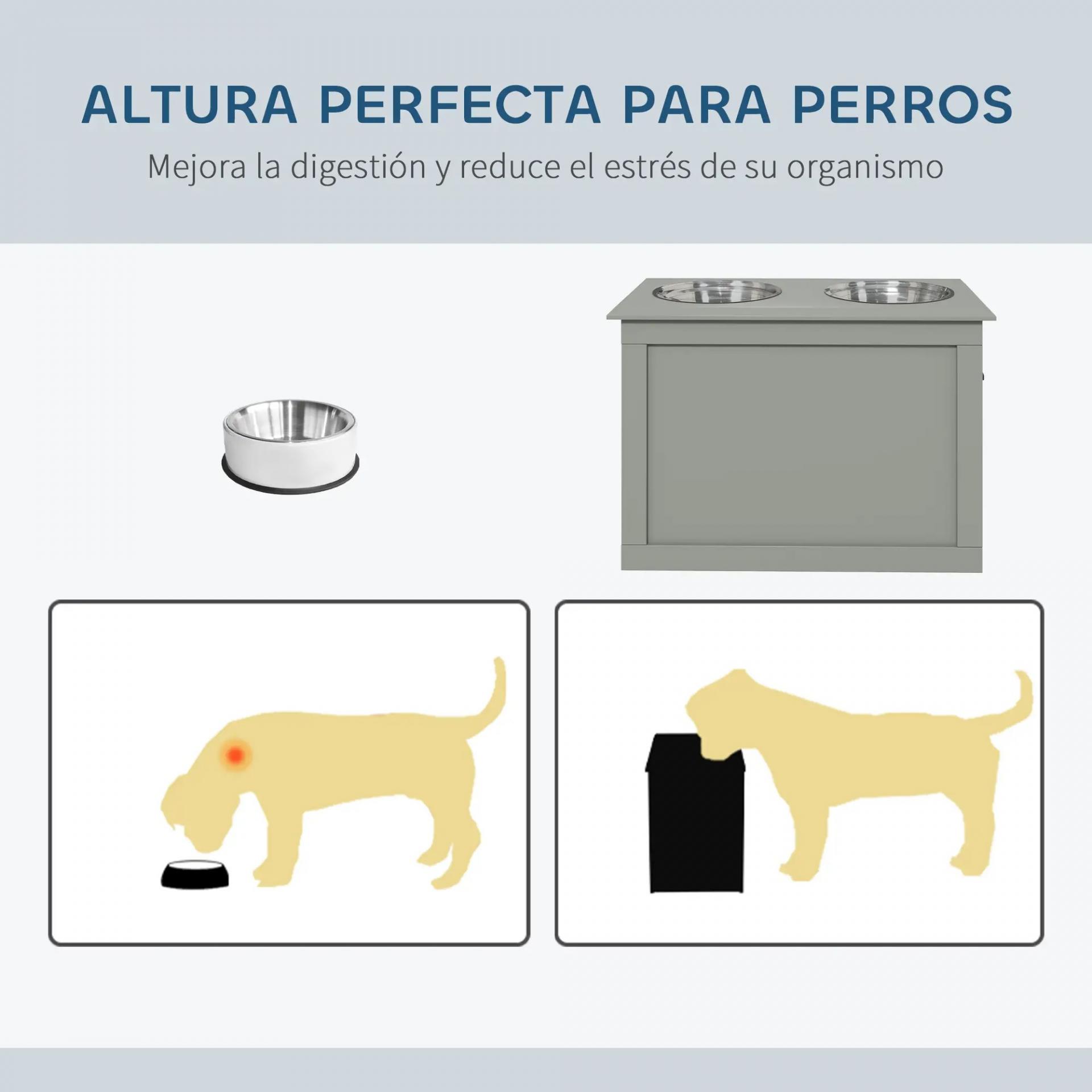 ALTURA PERFECTA PARA PERROS

Mejora la digestión y reduce el estrés de su organismo