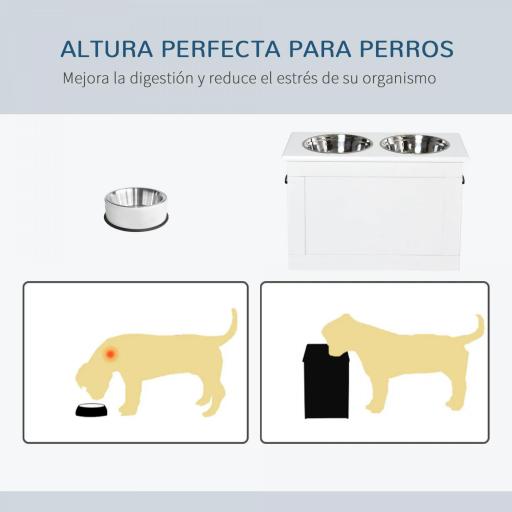 ALTURA PERFECTA PARA PERROS

Mejora la digestión y reduce el estrés de su organismo