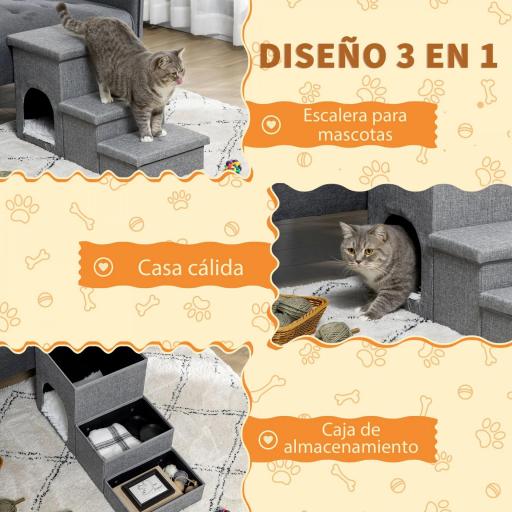 DISEÑO 3 EN 1

Escalera para mascotas

Casa cálida

Caja de almacenamiento