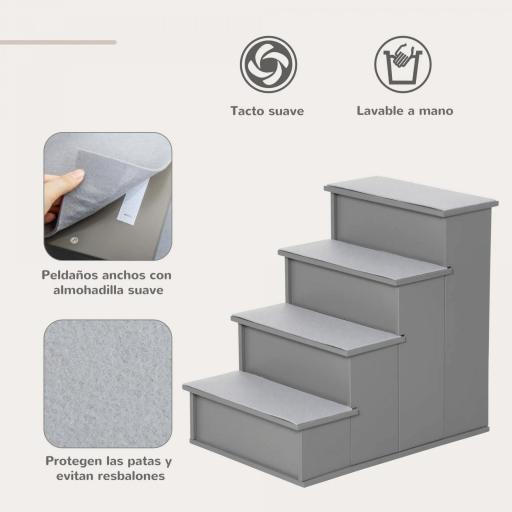 Tacto suave

Lavable a mano

Peldaños anchos con almohadilla suave

Protegen las patas y evitan resbalones