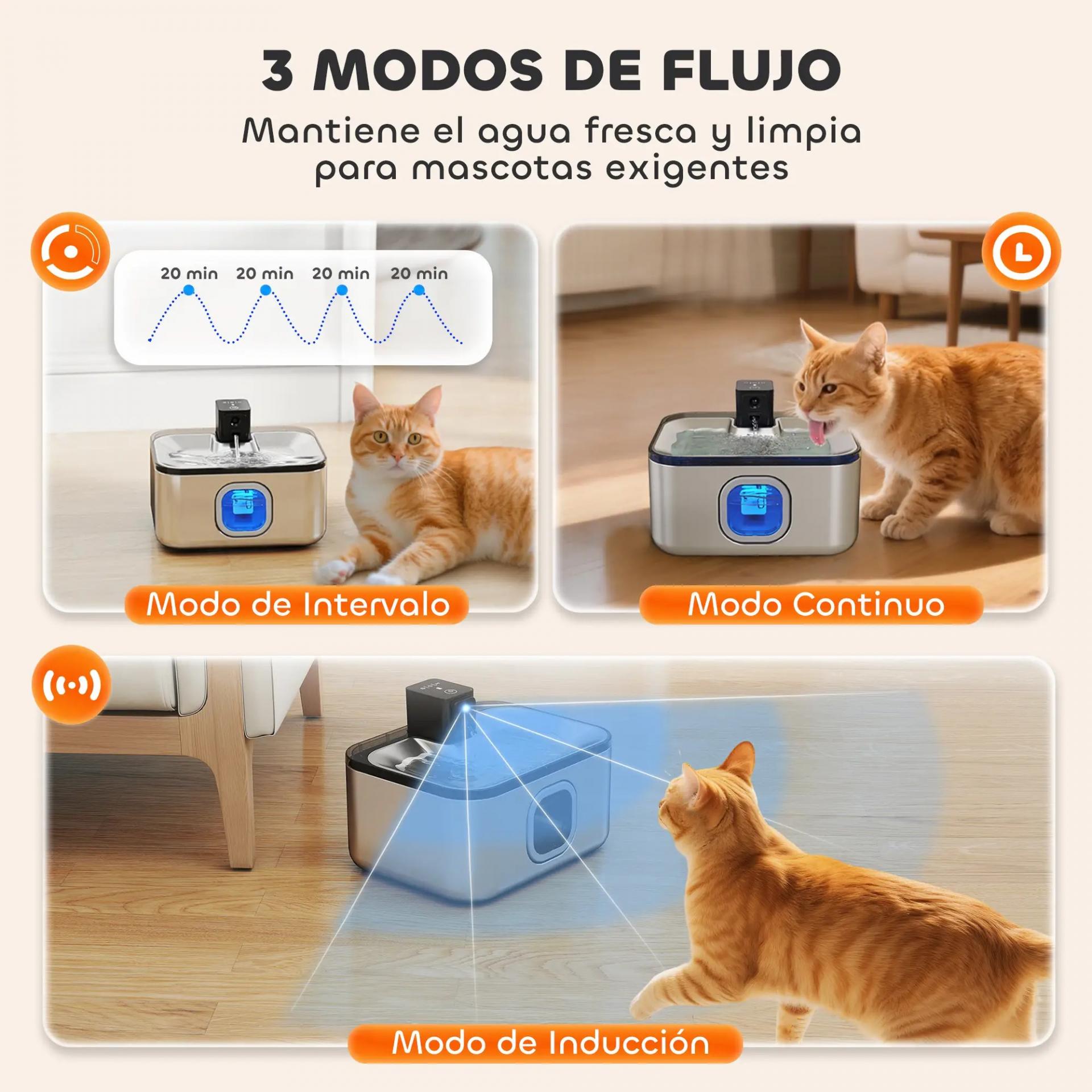 3 MODOS DE FLUJO

Mantiene el agua fresca y limpia para mascotas exigentes

20 min 20 min 20 min 20 min

Modo de Intervalo

Modo Continuo

Modo de Inducción