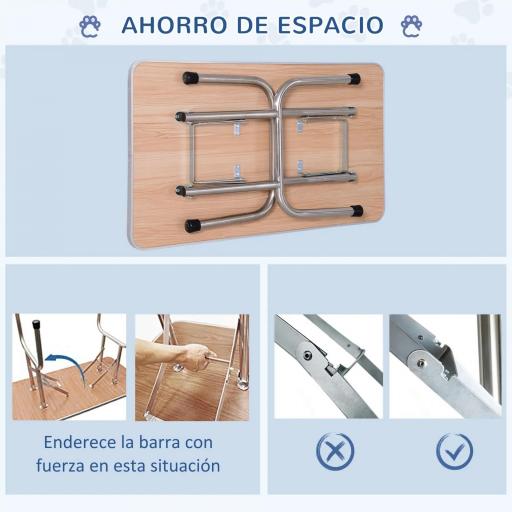 AHORRO DE ESPACIO

Enderece la barra con fuerza en esta situación