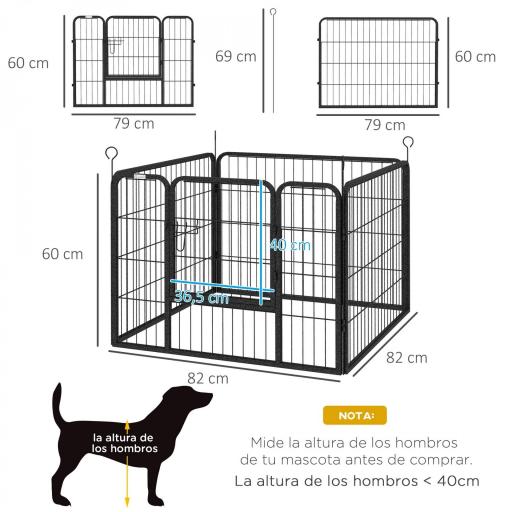 60 cm
79 cm
69 cm
60 cm
79 cm
60 cm
40 cm
36,5 cm
82 cm
82 cm
la altura de los hombros
NOTA:
Mide la altura de los hombros de tu mascota antes de comprar.
La altura de los hombros < 40cm