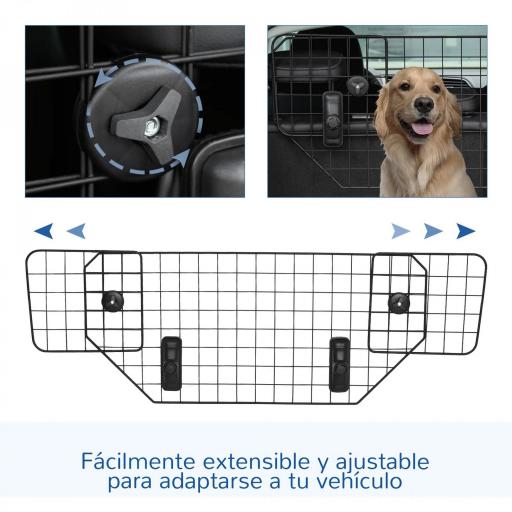 Fácilmente extensible y ajustable para adaptarse a tu vehículo