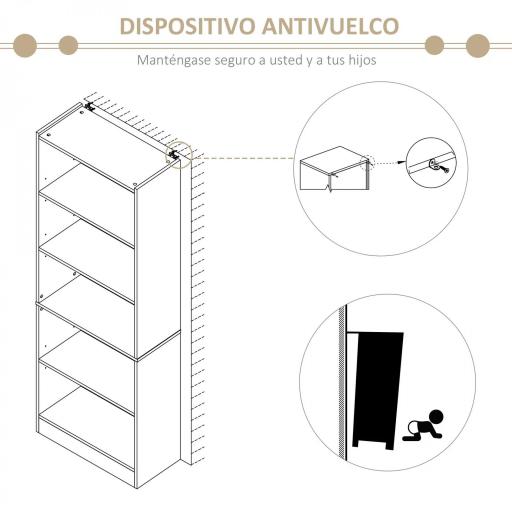 DISPOSITIVO ANTIVUELCO

Manténgase seguro a usted y a tus hijos