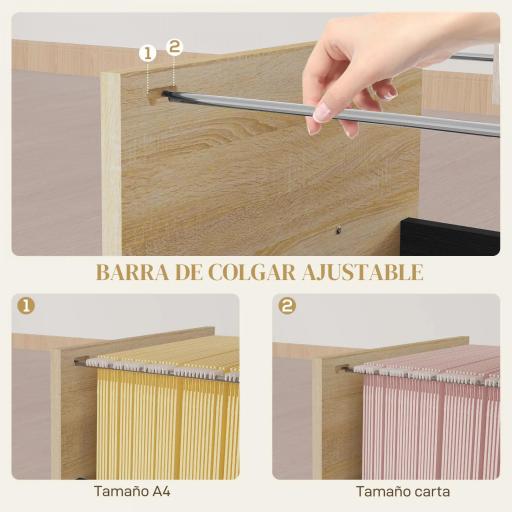 1 2

BARRA DE COLGAR AJUSTABLE

1

Tamaño A4

2

Tamaño carta