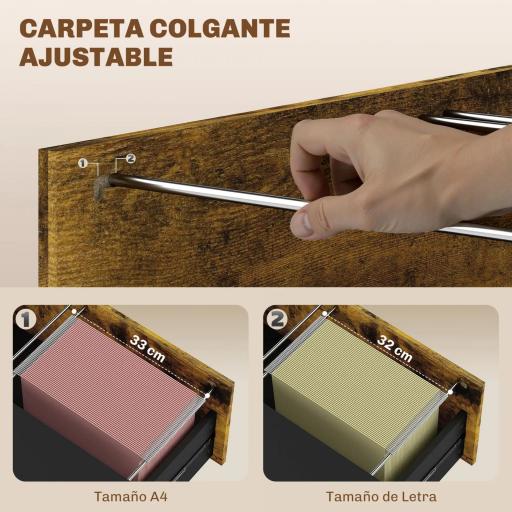 CARPETA COLGANTE AJUSTABLE

1
2

1
33 cm
Tamaño A4

2
32 cm
Tamaño de Letra