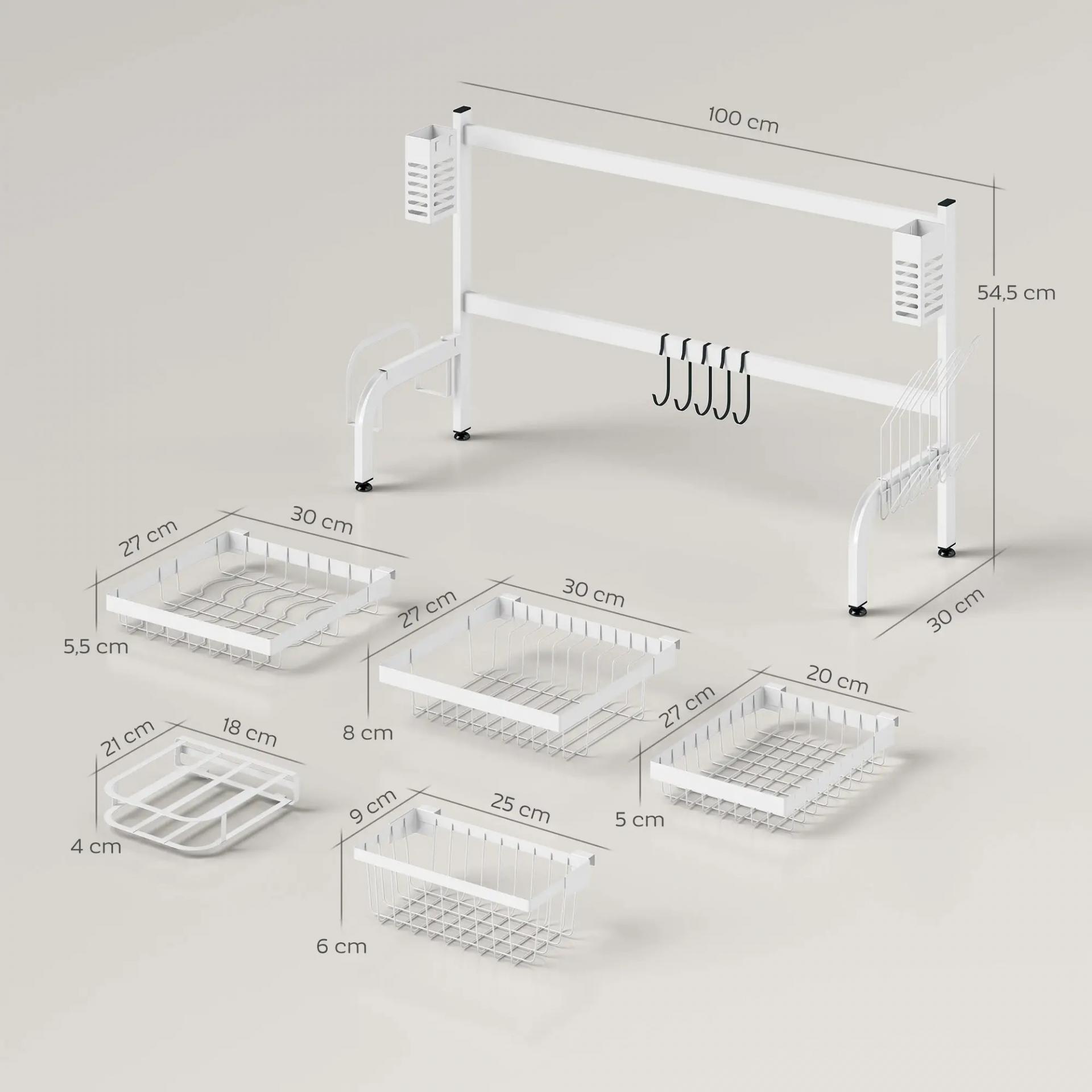 100 cm

54,5 cm

30 cm

27 cm

30 cm

5,5 cm

27 cm

30 cm

8 cm

27 cm

20 cm

5 cm

21 cm

18 cm

4 cm

9 cm

25 cm

6 cm