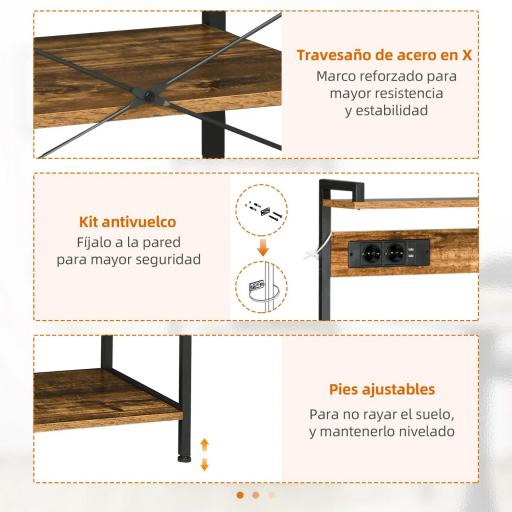 Travesaño de acero en X
Marco reforzado para mayor resistencia y estabilidad

Kit antivuelco
Fíjalo a la pared para mayor seguridad

Pies ajustables
Para no rayar el suelo, y mantenerlo nivelado