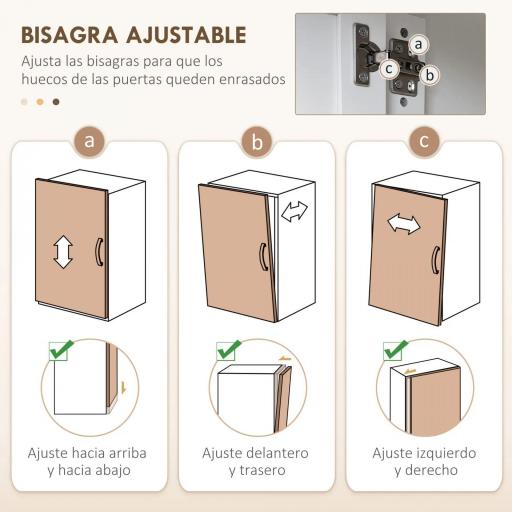 BISAGRA AJUSTABLE

Ajusta las bisagras para que los huecos de las puertas queden enrasados

a
c
b

a

Ajuste hacia arriba y hacia abajo

b

Ajuste delantero y trasero

c

Ajuste izquierdo y derecho