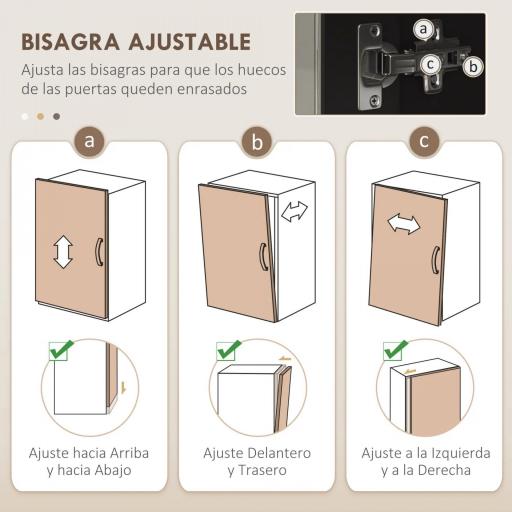 BISAGRA AJUSTABLE

Ajusta las bisagras para que los huecos de las puertas queden enrasados

a
c
b

a

Ajuste hacia Arriba y hacia Abajo

b

Ajuste Delantero y Trasero

c

Ajuste a la Izquierda y a la Derecha