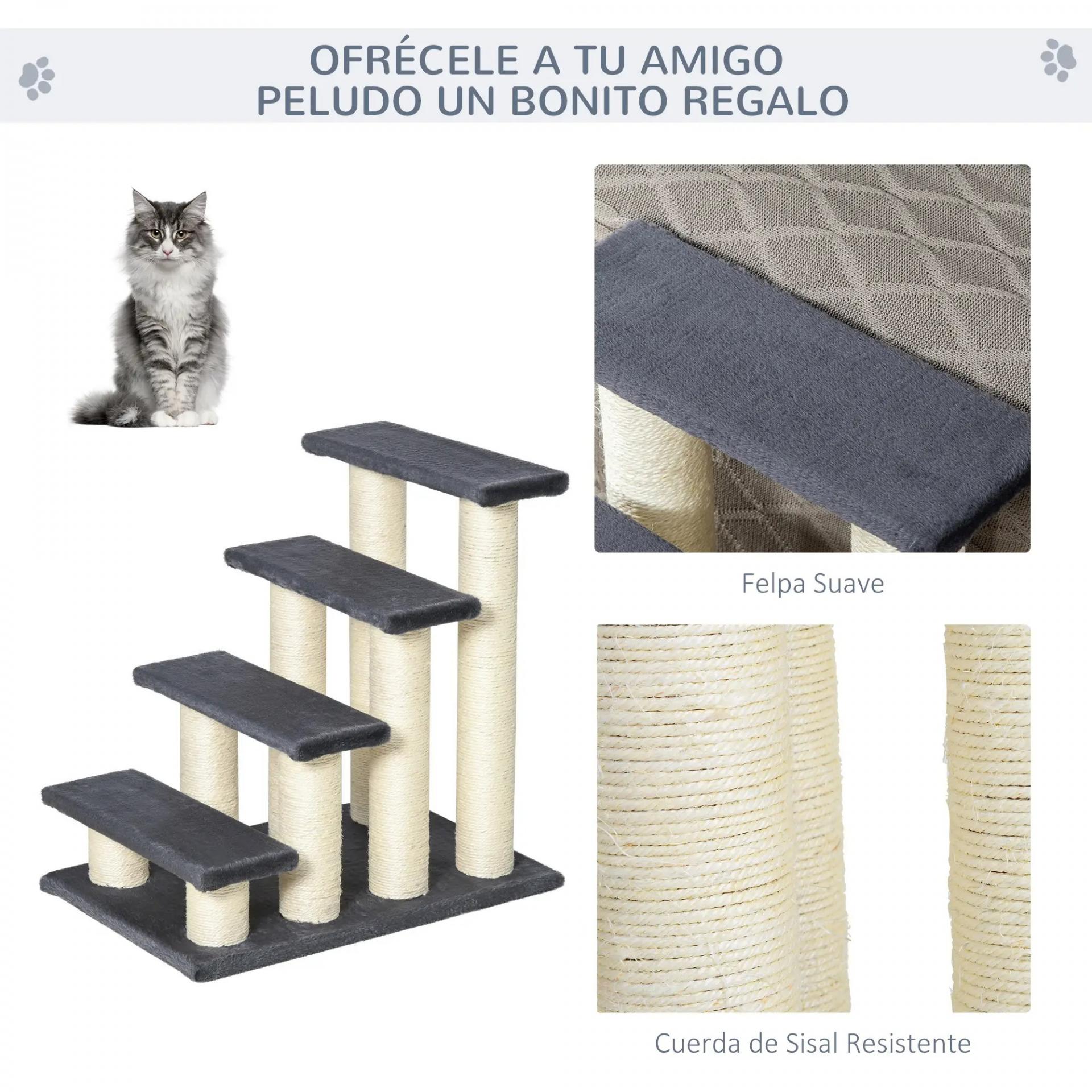 OFRÉCELE A TU AMIGO PELUDO UN BONITO REGALO

Felpa Suave

Cuerda de Sisal Resistente