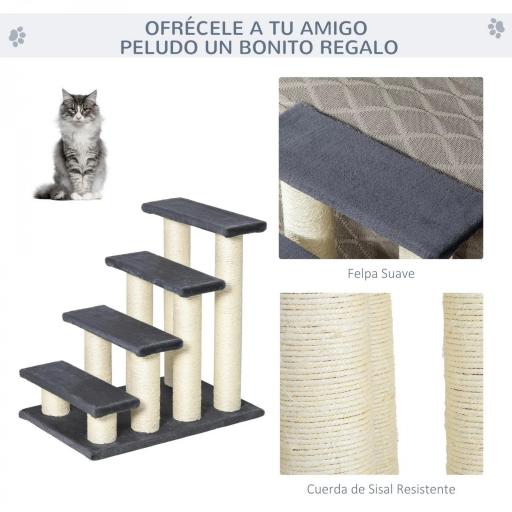 OFRÉCELE A TU AMIGO
PELUDO UN BONITO REGALO

Felpa Suave

Cuerda de Sisal Resistente