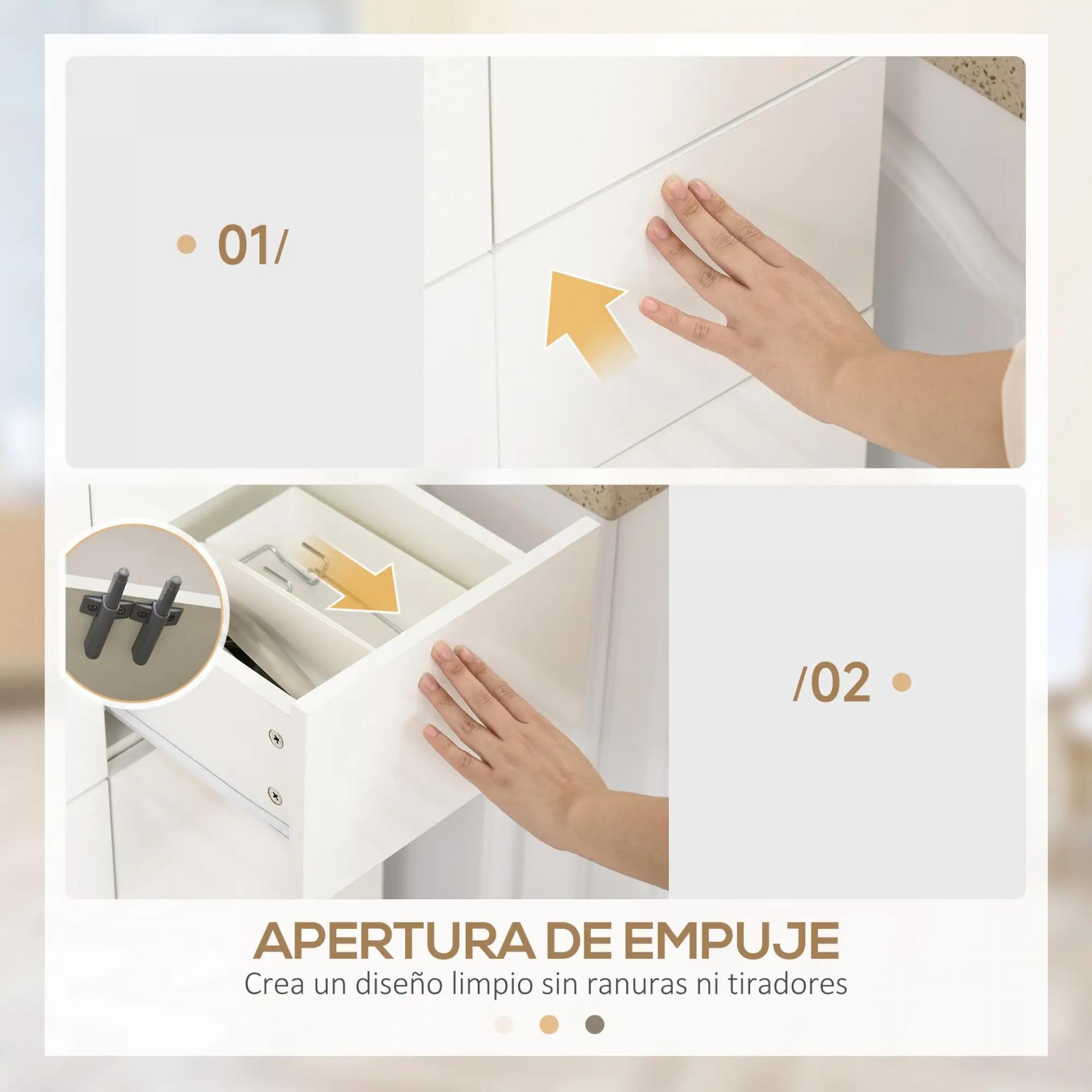 01/

/02

APERTURA DE EMPUJE

Crea un diseño limpio sin ranuras ni tiradores