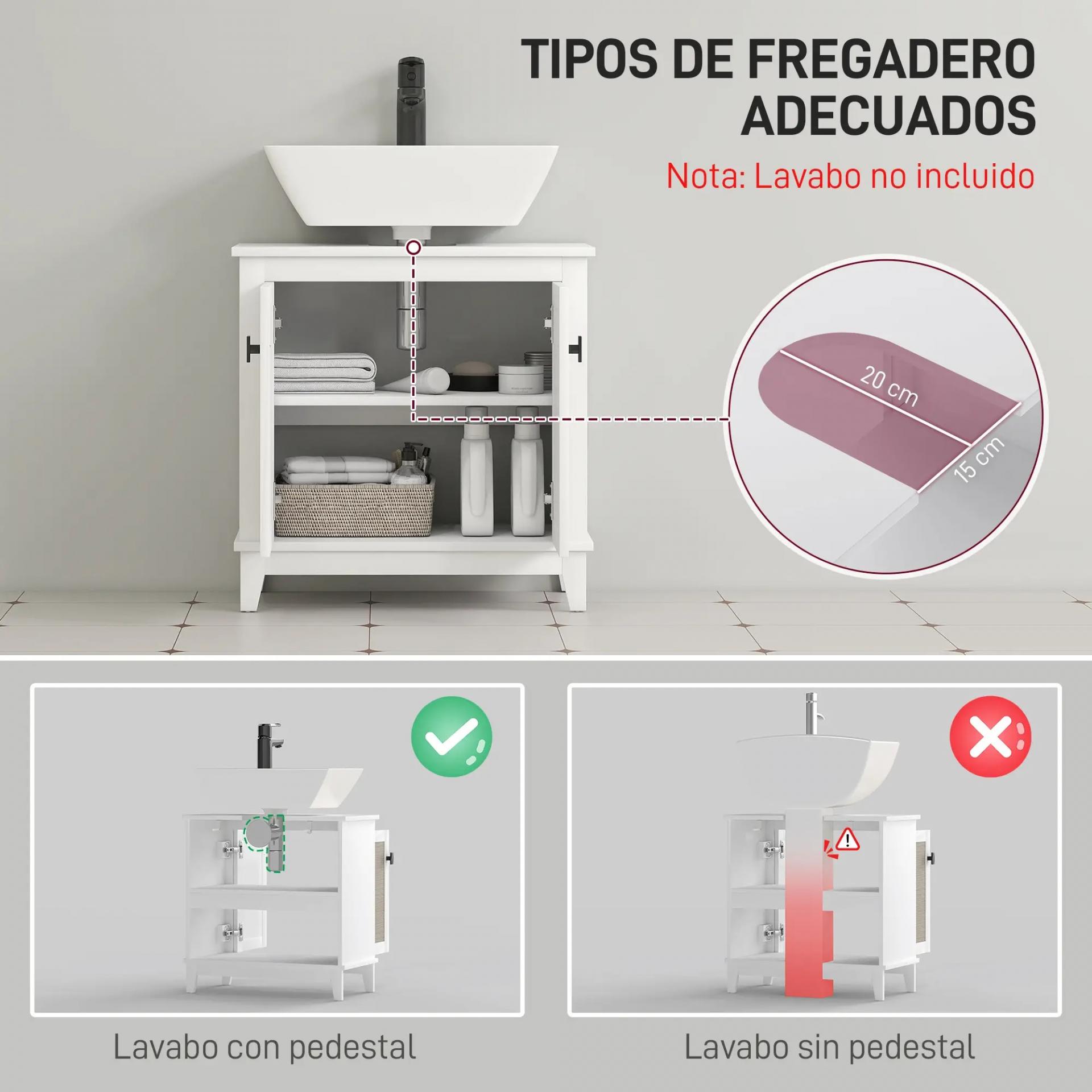 TIPOS DE FREGADERO ADECUADOS

Nota: Lavabo no incluido

20 cm

15 cm

Lavabo con pedestal

Lavabo sin pedestal