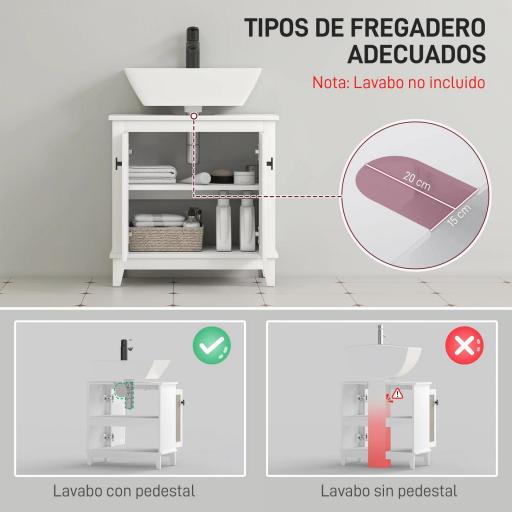 TIPOS DE FREGADERO ADECUADOS

Nota: Lavabo no incluido

20 cm

15 cm

Lavabo con pedestal

Lavabo sin pedestal