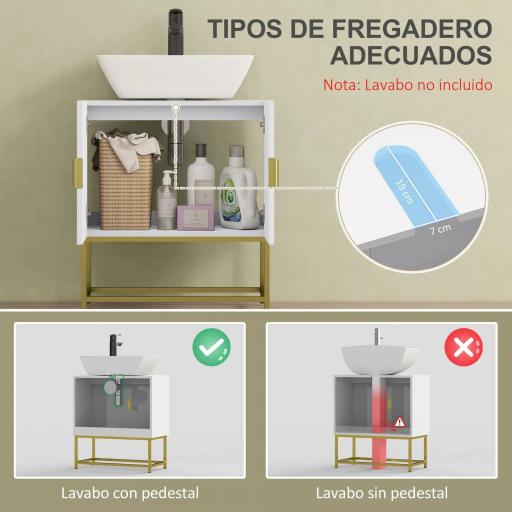 TIPOS DE FREGADERO ADECUADOS

Nota: Lavabo no incluido

19 cm

7 cm

Lavabo con pedestal

Lavabo sin pedestal