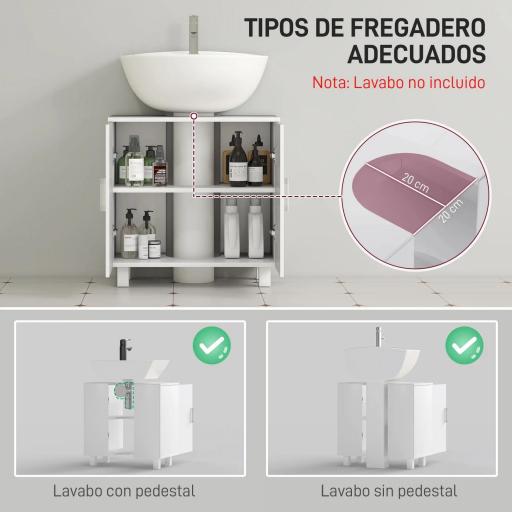 TIPOS DE FREGADERO ADECUADOS

Nota: Lavabo no incluido

20 cm

20 cm

Lavabo con pedestal

Lavabo sin pedestal