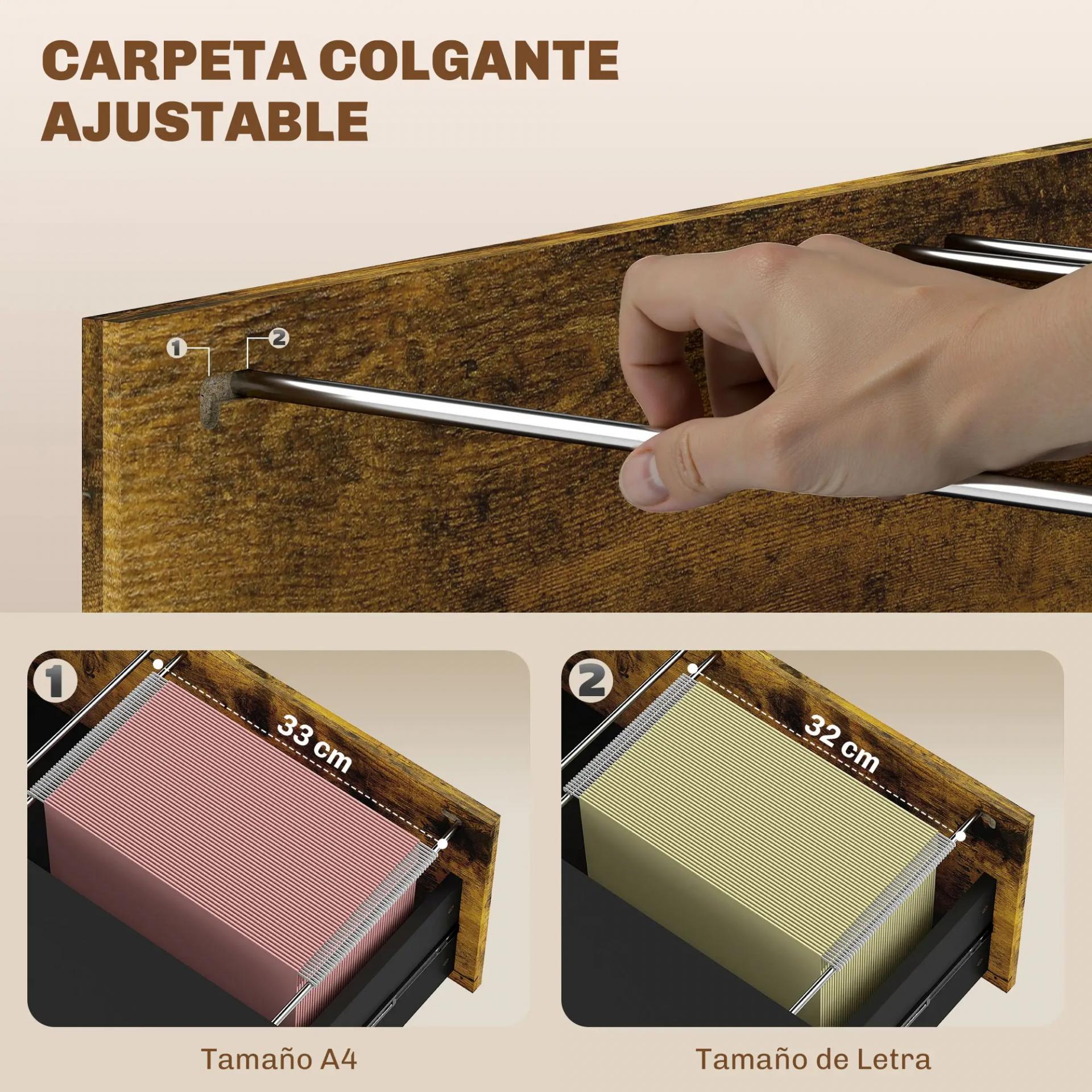 CARPETA COLGANTE AJUSTABLE

1
2

1
33 cm

Tamaño A4

2
32 cm

Tamaño de Letra