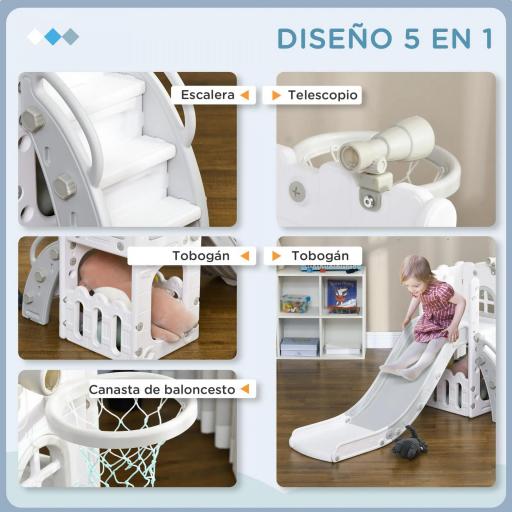 DISEÑO 5 EN 1

Escalera

Telescopio

Tobogán

Tobogán

Canasta de baloncesto