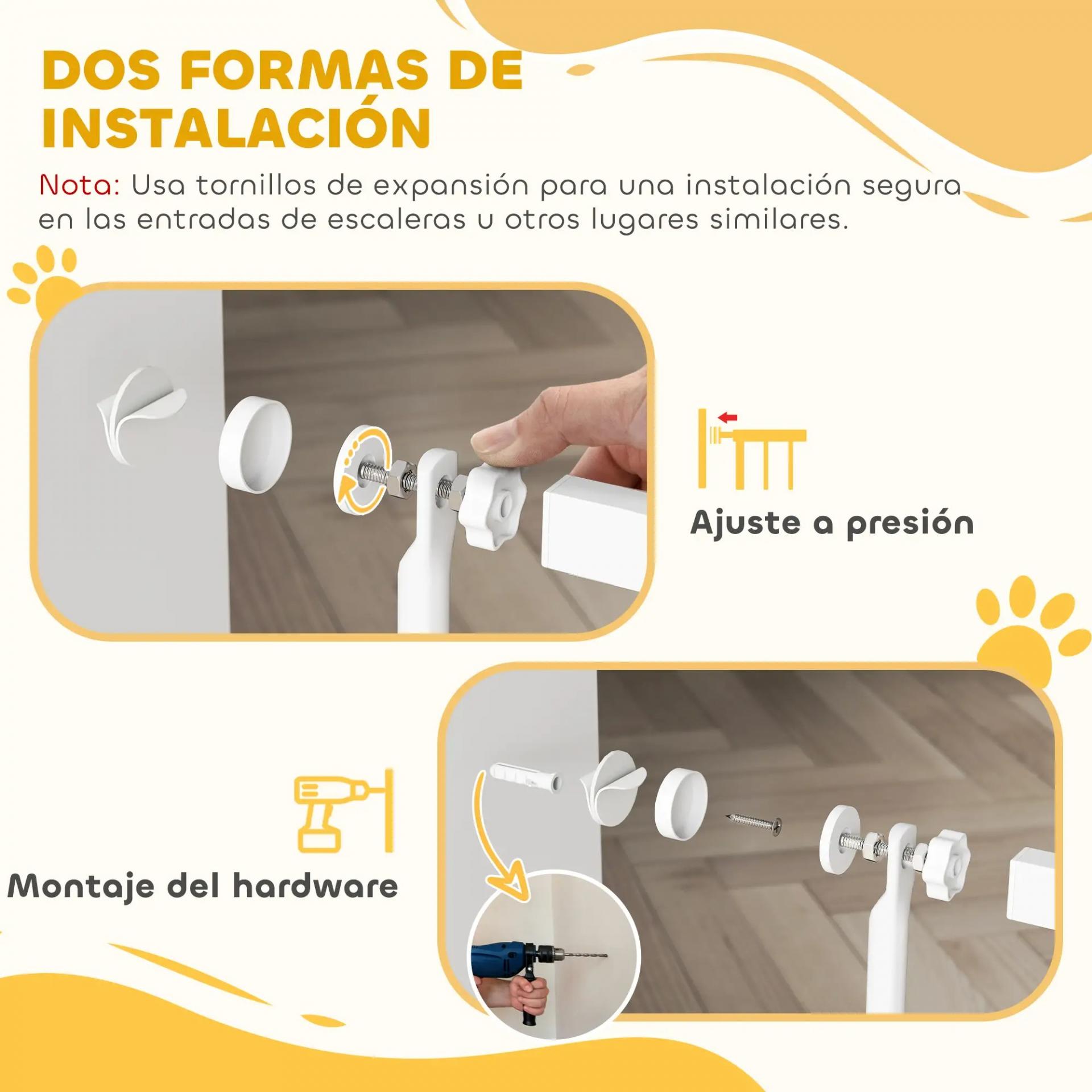 DOS FORMAS DE INSTALACIÓN

Nota: Usa tornillos de expansión para una instalación segura en las entradas de escaleras u otros lugares similares.

Ajuste a presión

Montaje del hardware