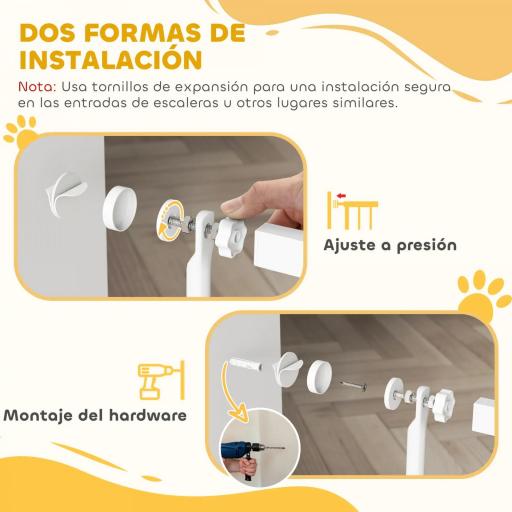 DOS FORMAS DE INSTALACIÓN

Nota: Usa tornillos de expansión para una instalación segura en las entradas de escaleras u otros lugares similares.

Ajuste a presión

Montaje del hardware