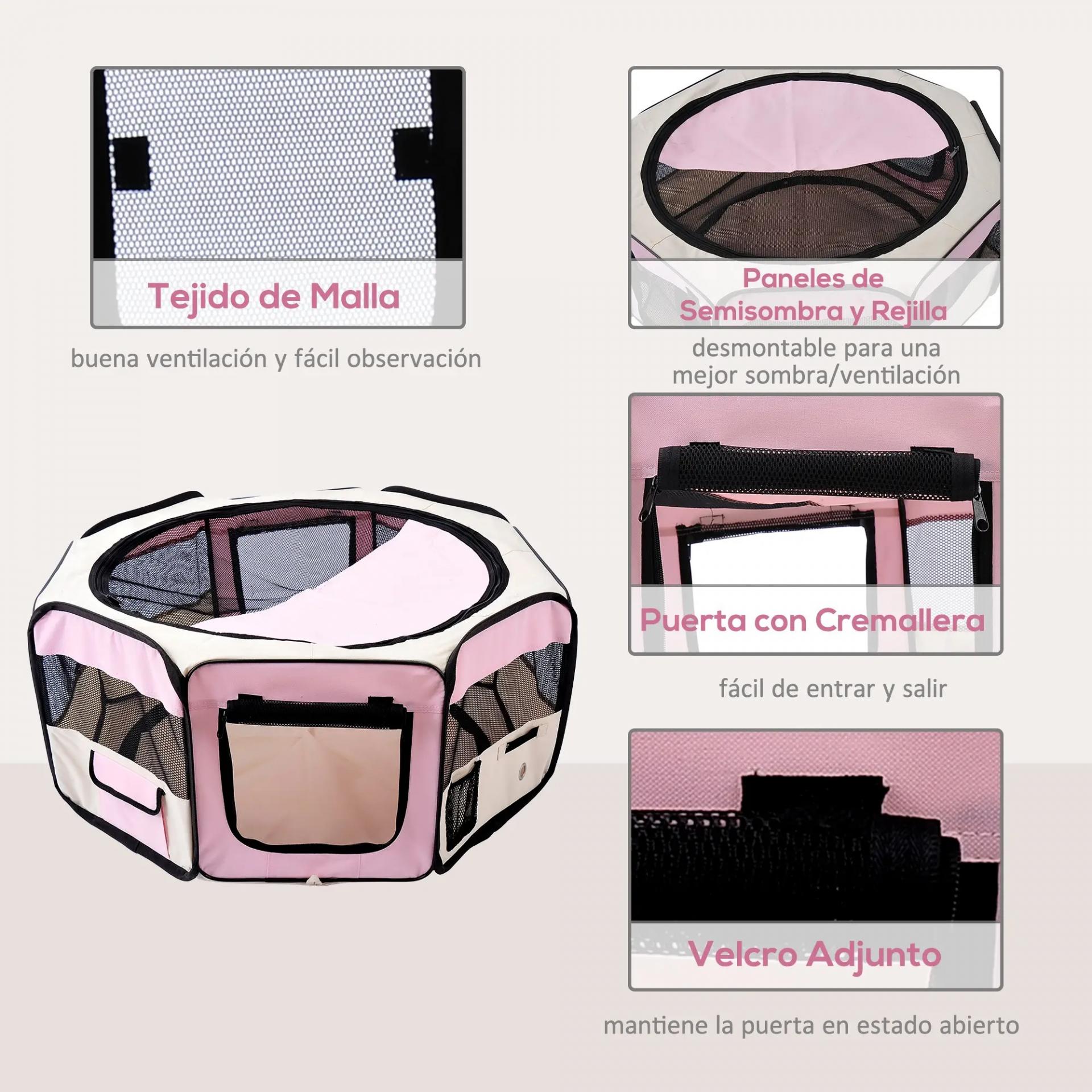 Tejido de Malla

buena ventilación y fácil observación

Paneles de Semisombra y Rejilla

desmontable para una mejor sombra/ventilación

Puerta con Cremallera

fácil de entrar y salir

Velcro Adjunto

mantiene la puerta en estado abierto