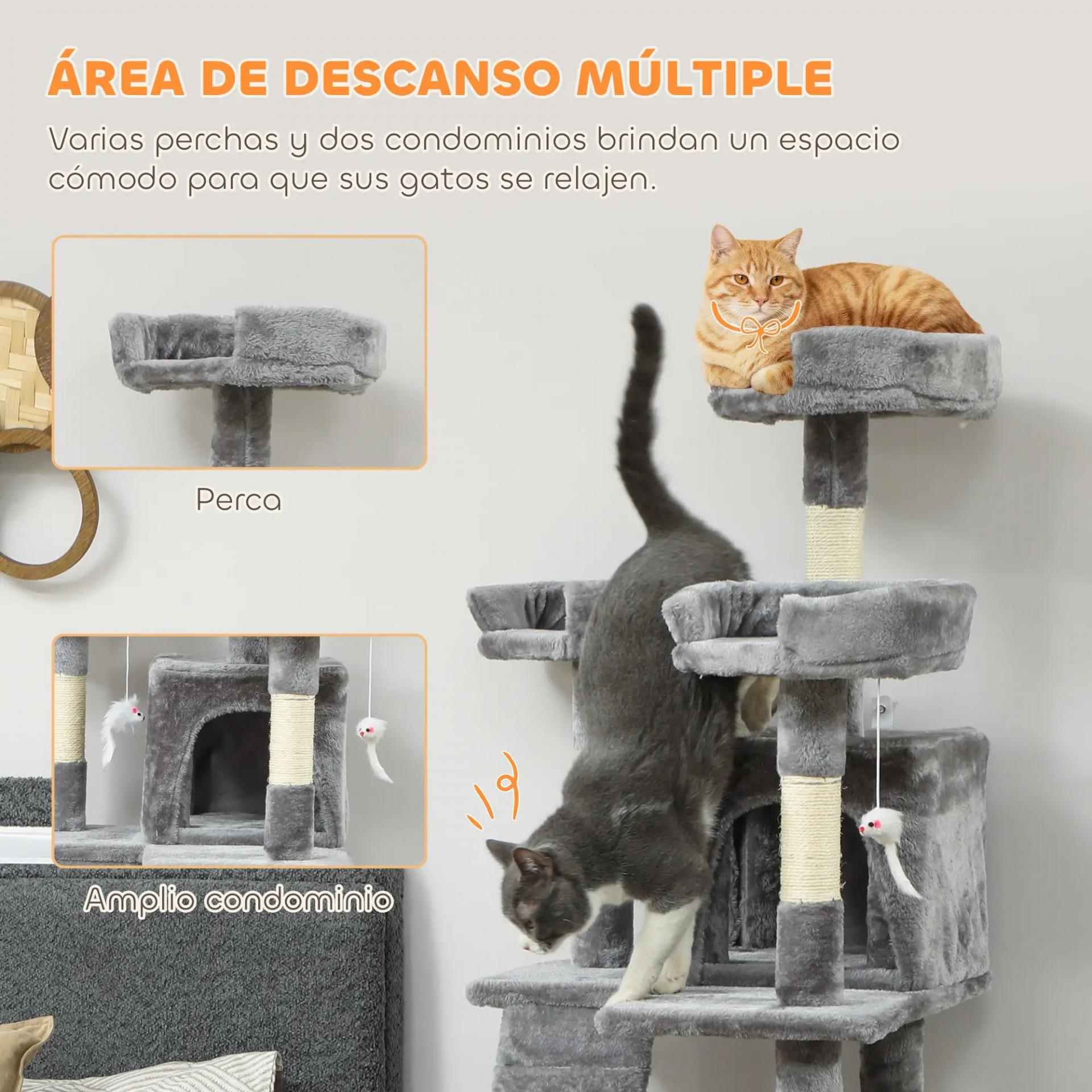 ÁREA DE DESCANSO MÚLTIPLE

Varias perchas y dos condominios brindan un espacio cómodo para que sus gatos se relajen.

Perca

Amplio condominio