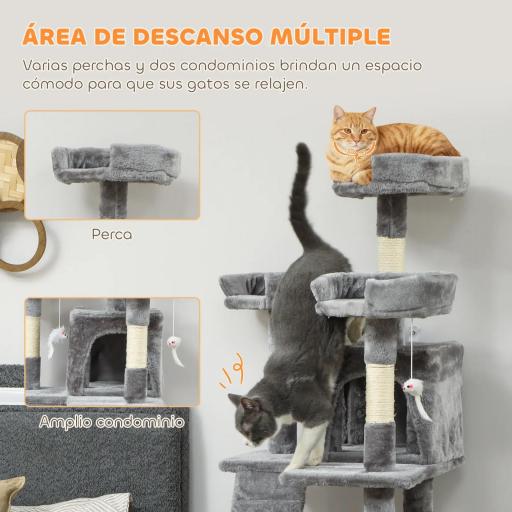 ÁREA DE DESCANSO MÚLTIPLE

Varias perchas y dos condominios brindan un espacio cómodo para que sus gatos se relajen.

Perca

Amplio condominio