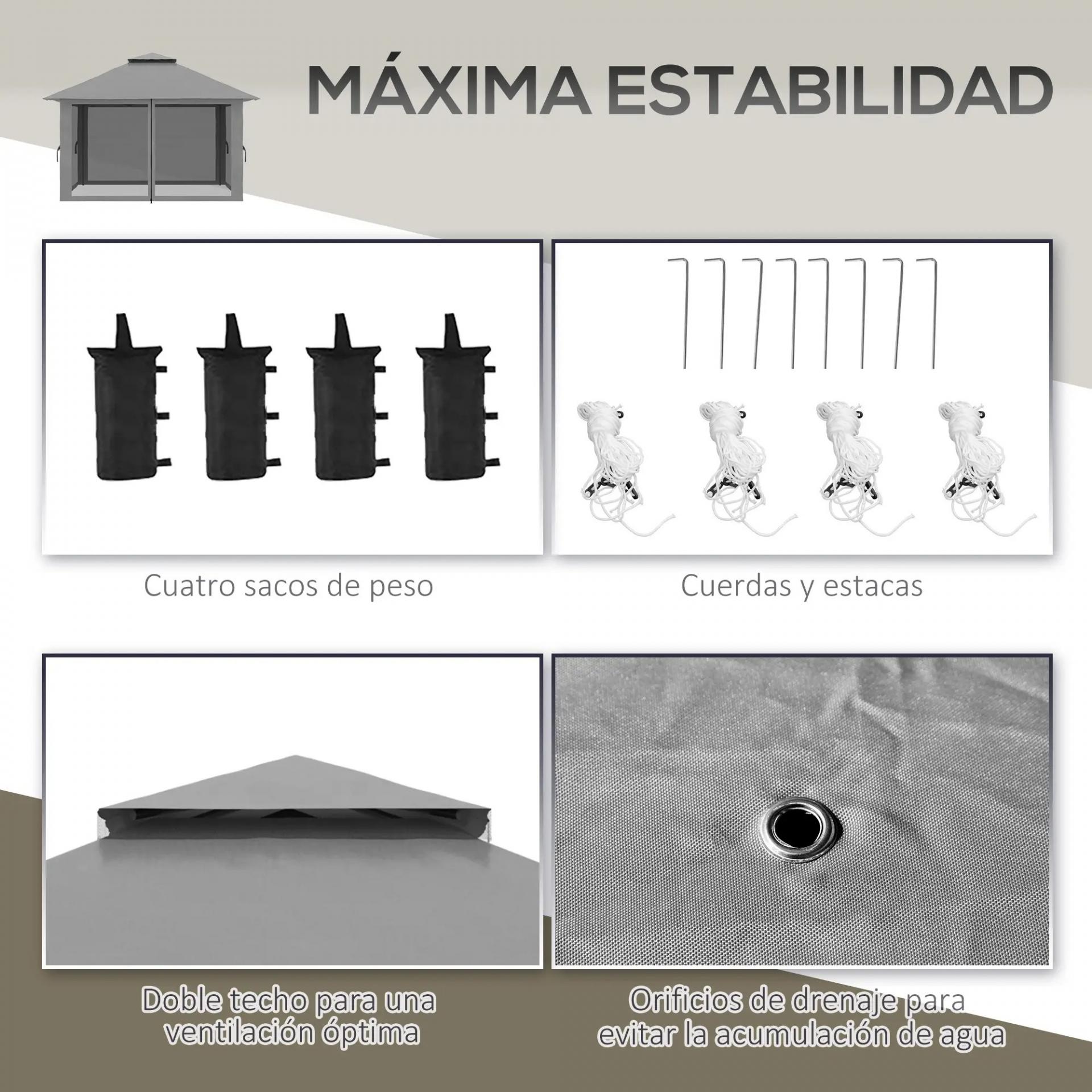 MÁXIMA ESTABILIDAD

Cuatro sacos de peso

Cuerdas y estacas

Doble techo para una ventilación óptima

Orificios de drenaje para evitar la acumulación de agua