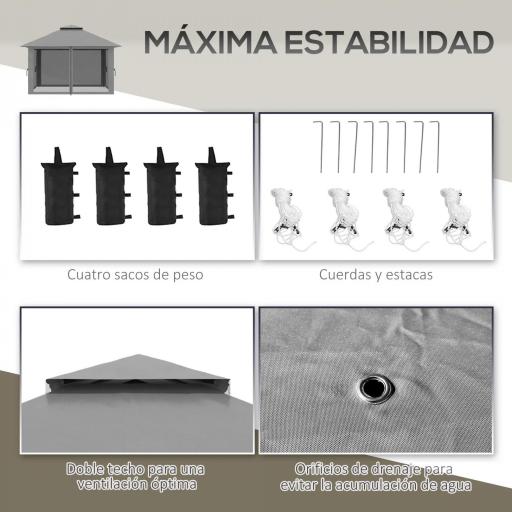 MÁXIMA ESTABILIDAD

Cuatro sacos de peso

Cuerdas y estacas

Doble techo para una ventilación óptima

Orificios de drenaje para evitar la acumulación de agua