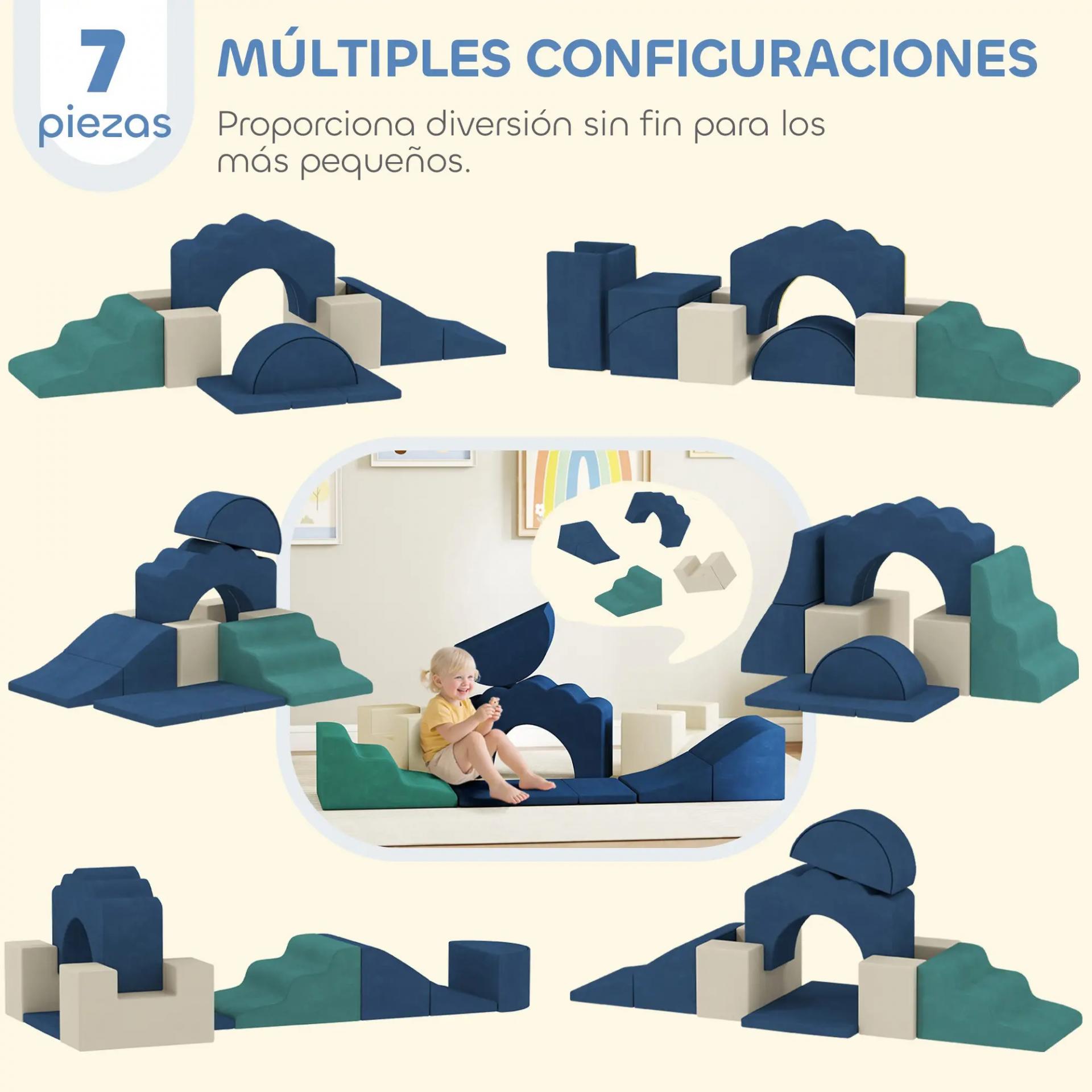 7
piezas

MÚLTIPLES CONFIGURACIONES

Proporciona diversión sin fin para los más pequeños.